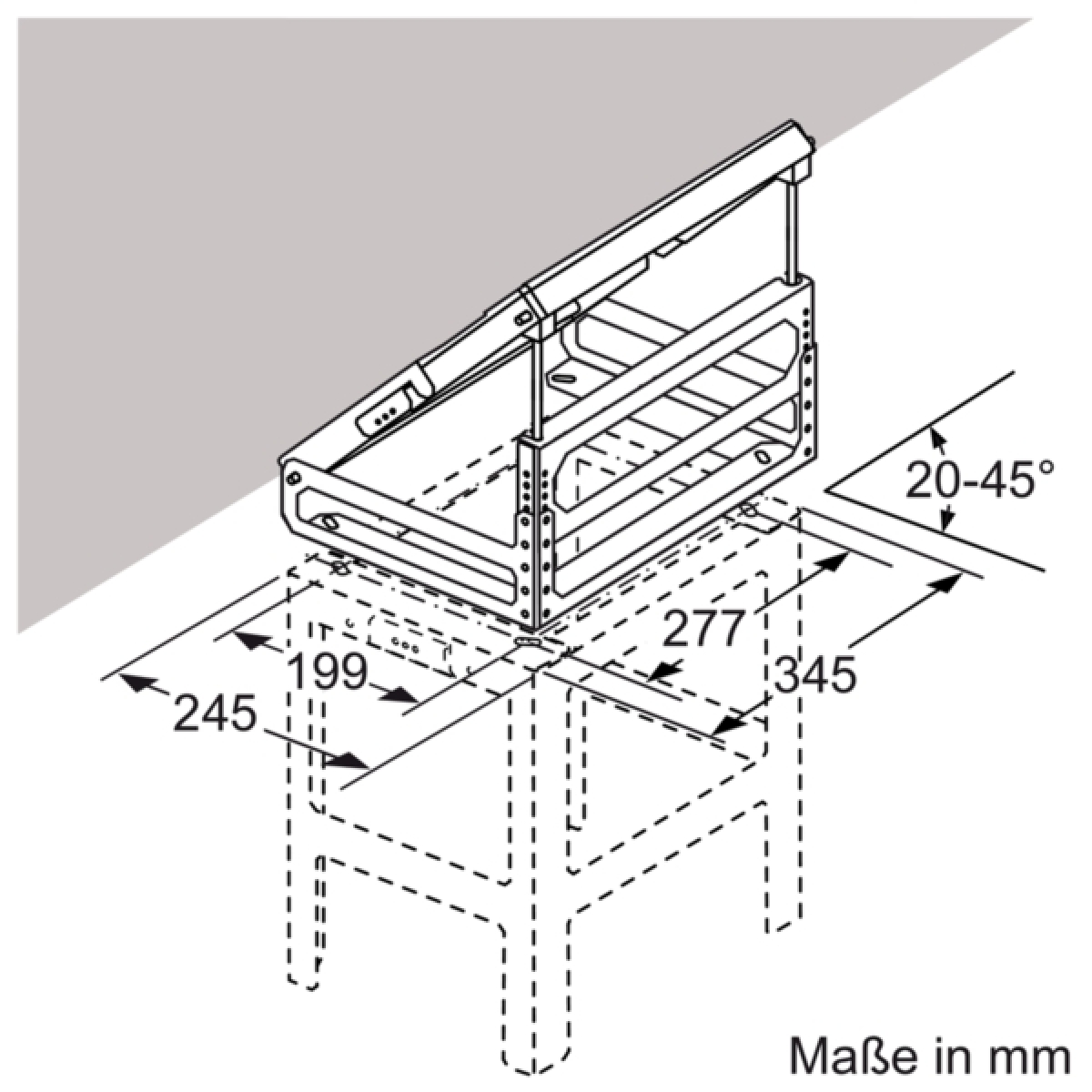 20-45°
277
345
199
245
Maße in mm